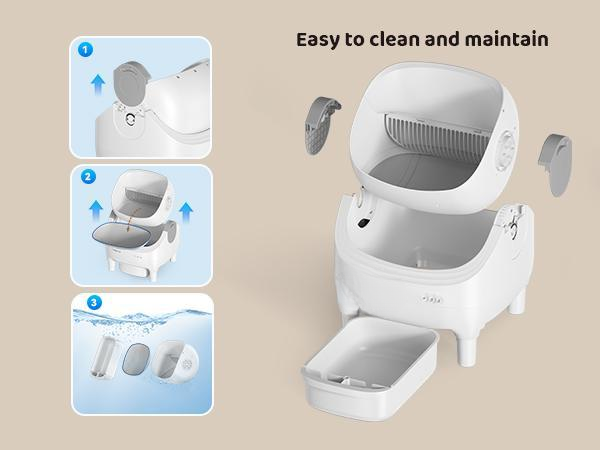 1

2

3

Easy to clean and maintain