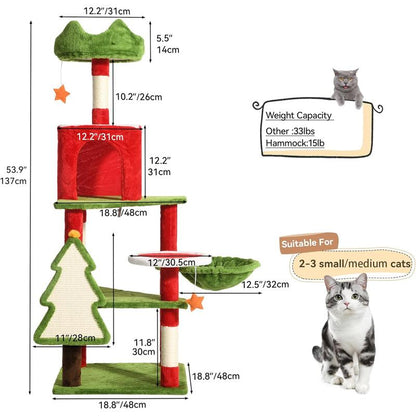 12.2"/31cm

5.5"
14cm

10.2"/26cm

12.2"/31cm

12.2"
31cm

53.9"
137cm

18.8"/48cm

12"/30.5cm

12.5"/32cm

11"/28cm

11.8"
30cm

18.8"/48cm

18.8"/48cm

Weight Capacity

Other :33lbs
Hammock:15lb

Suitable For

2-3 small/medium cats